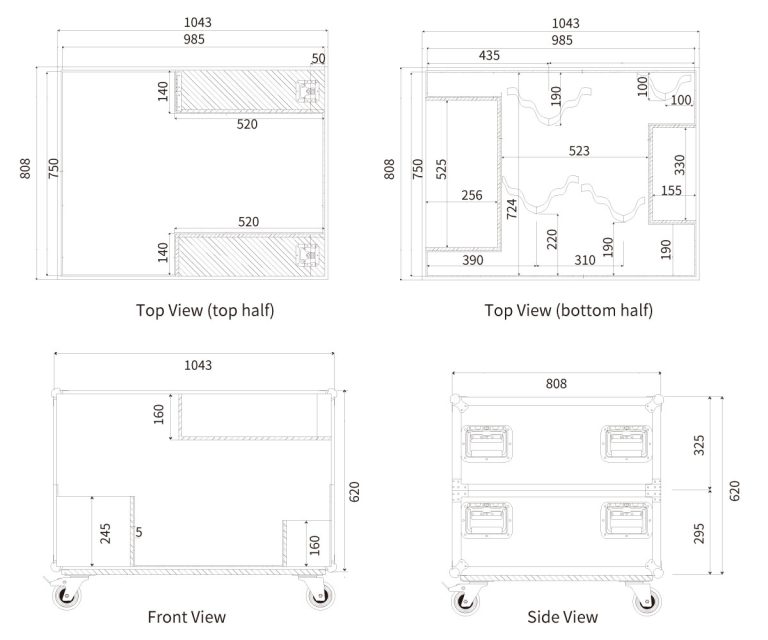 1043
985
50
140
520
808
750
520
140

Top View (top half)

1043
985
435
190
100
100
808
750
525
523
330
256
724
155
220
190
190
390
310

Top View (bottom half)

1043
160
620
245
5
160

Front View

808
325
620
295

Side View